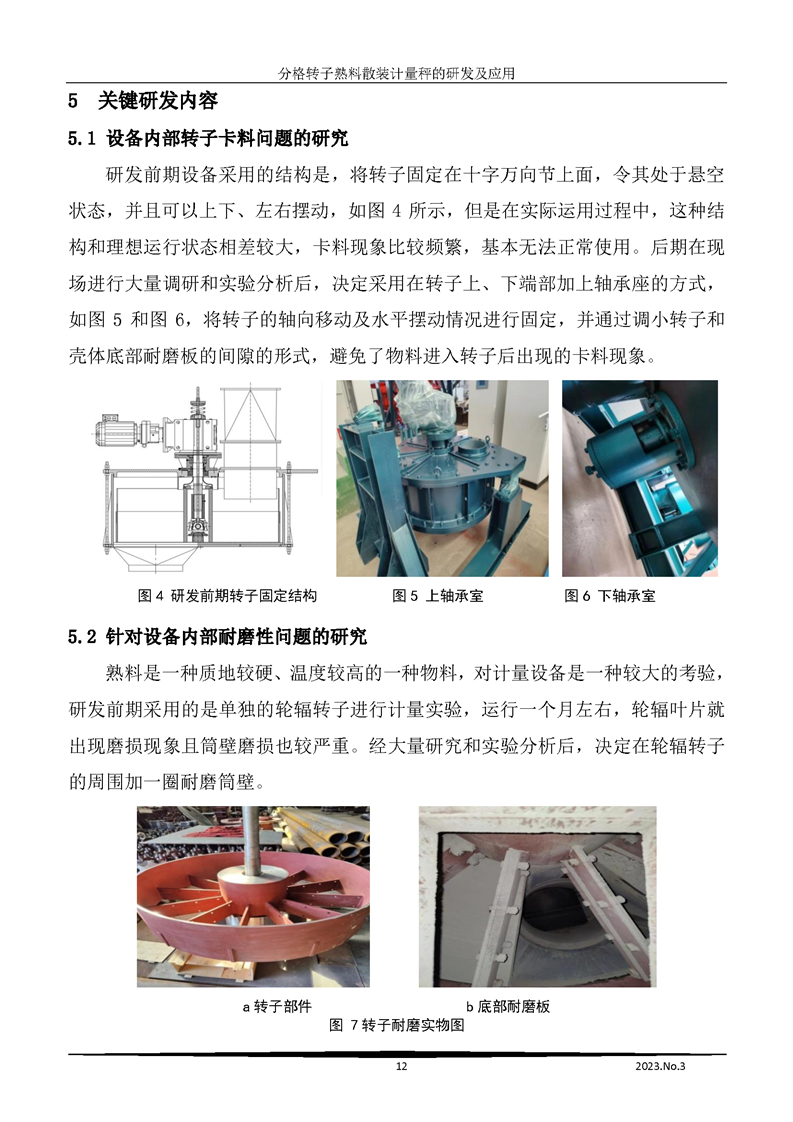 分格转子熟料散装计量秤的研发及应用

5 关键研发内容

5.1 设备内部转子卡料问题的研究

研发前期设备采用的结构是，将转子固定在十字万向节上面，令其处于悬空状态，并且可以上下、左右摆动，如图 4 所示，但是在实际运用过程中，这种结构和理想运行状态相差较大，卡料现象比较频繁，基本无法正常使用。后期在现场进行大量调研和实验分析后，决定采用在转子上、下端部加上轴承座的方式，如图 5 和图 6，将转子的轴向移动及水平摆动情况进行固定，并通过调小转子和壳体底部耐磨板的间隙的形式，避免了物料进入转子后出现的卡料现象。

图 4 研发前期转子固定结构

图 5 上轴承室

图 6 下轴承室

5.2 针对设备内部耐磨性问题的研究

熟料是一种质地较硬、温度较高的一种物料，对计量设备是一种较大的考验，研发前期采用的是单独的轮辐转子进行计量实验，运行一个月左右，轮辐叶片就出现磨损现象且筒壁磨损也较严重。经大量研究和实验分析后，决定在轮辐转子的周围加一圈耐磨筒壁。

a 转子部件

b 底部耐磨板

图 7 转子耐磨实物图

12

2023.No.3